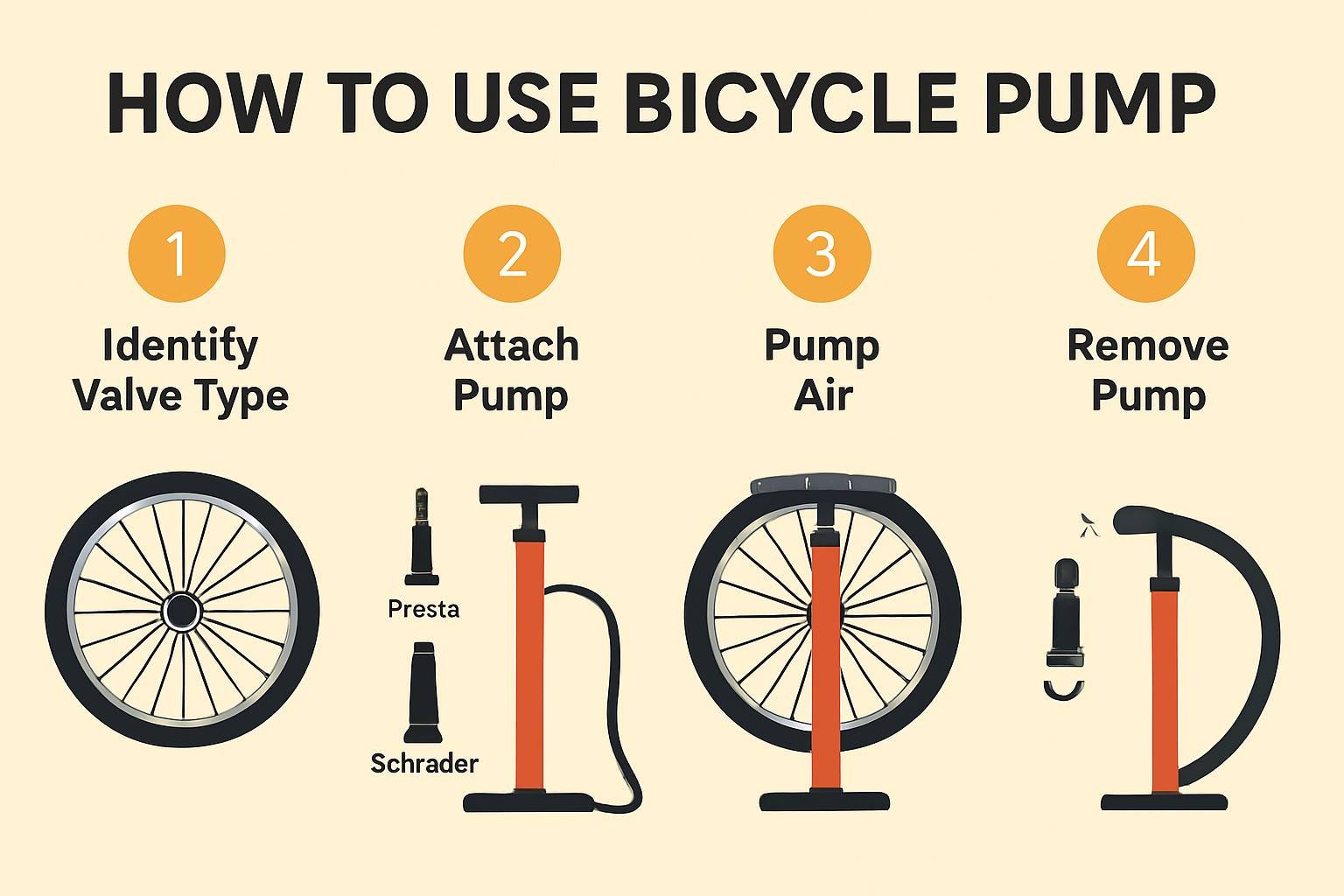 HOW TO USE BICYCLE PUMP

1
Identify Valve Type

2
Attach Pump

Presta

Schrader

3
Pump Air

4
Remove Pump